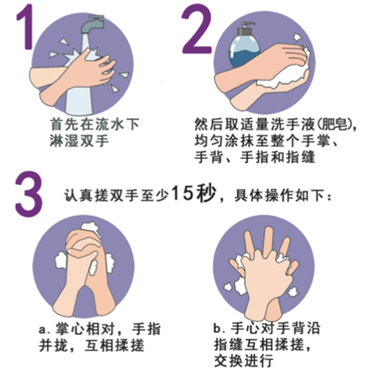 1

首先在流水下淋湿双手

2

然后取适量洗手液(肥皂),均匀涂抹至整个手掌、手背、手指和指缝

3

认真搓双手至少15秒，具体操作如下：

a. 掌心相对，手指并拢，互相揉搓

b. 手心对手背沿指缝互相揉搓，交换进行